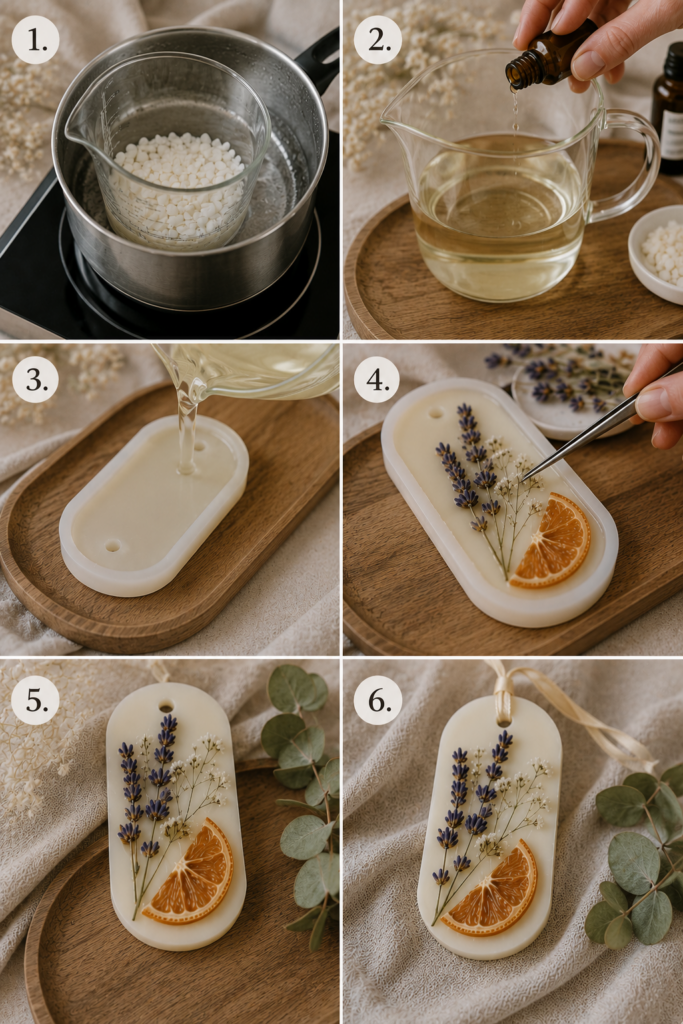 1.

2.

3.

4.

5.

6.